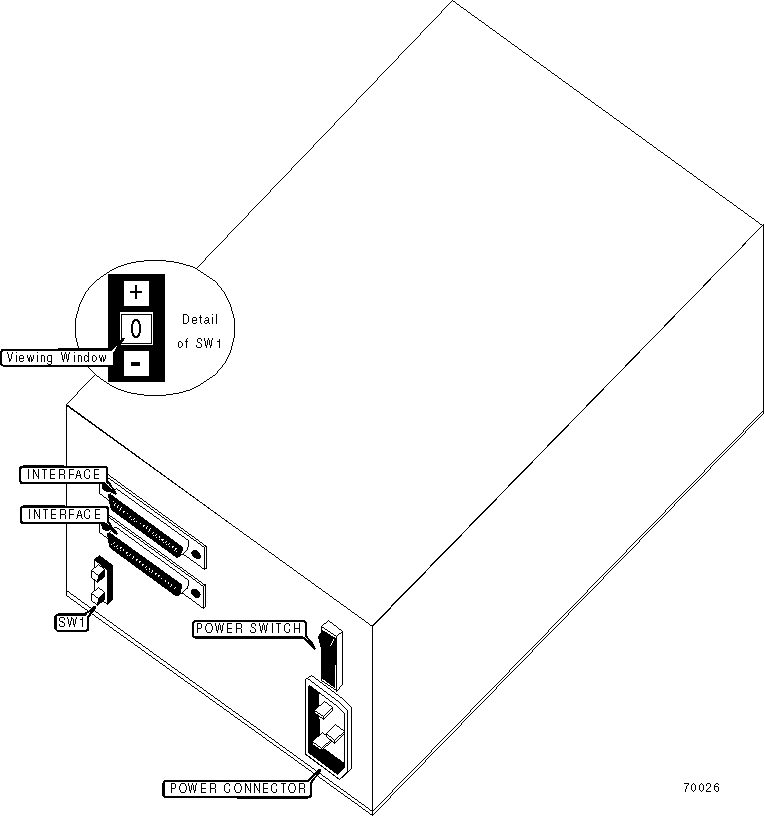 +
0
-
Detail of SW1
Viewing Window
INTERFACE
INTERFACE
SW1
POWER SWITCH
POWER CONNECTOR
70026