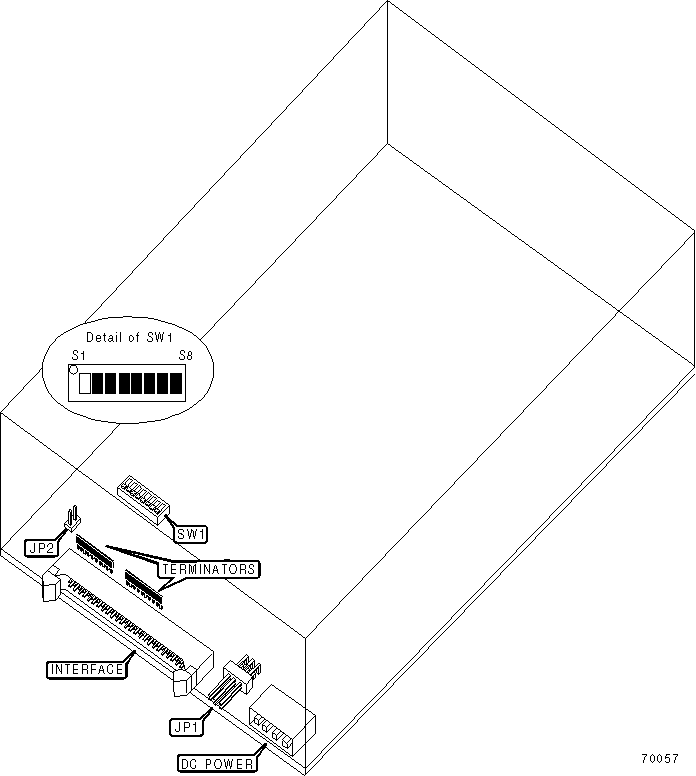 Detail of SW1
S1
S8
SW1
JP2
TERMINATORS
INTERFACE
JP1
DC POWER
70057