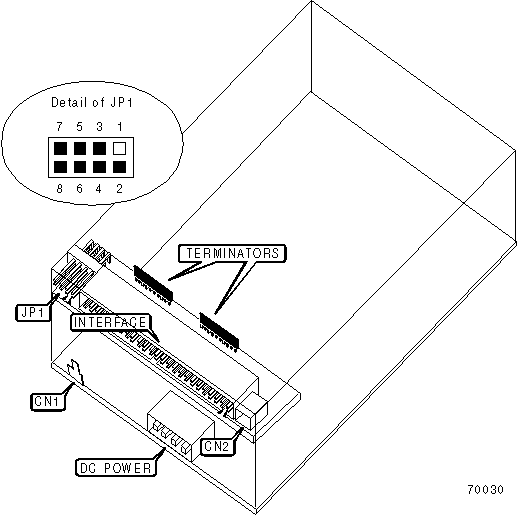 Detail of JP1

7 5 3 1

8 6 4 2

TERMINATORS

JP1

INTERFACE

CN1

CN2

DC POWER

70030