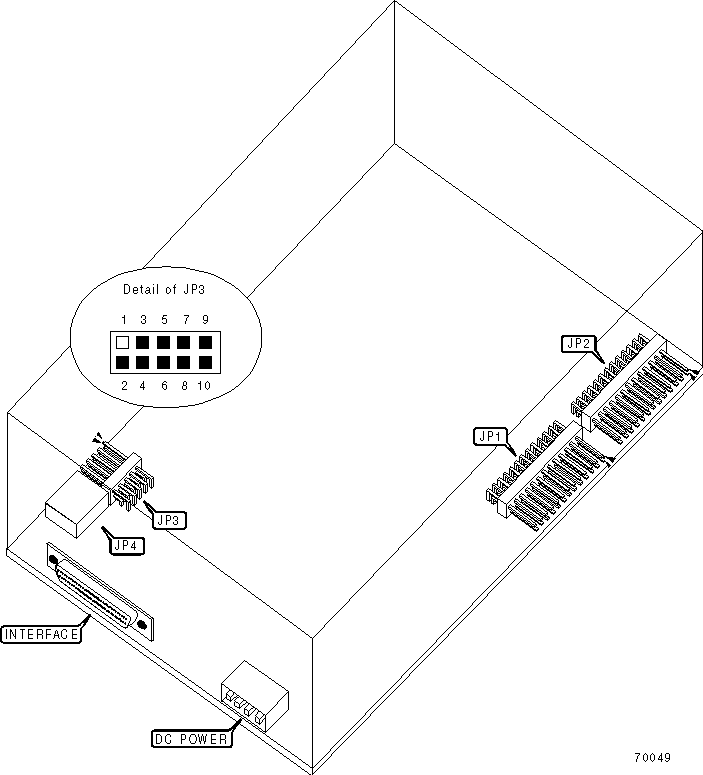 Detail of JP3

1 3 5 7 9

2 4 6 8 10

JP2

JP1

JP3

JP4

INTERFACE

DC POWER

70049