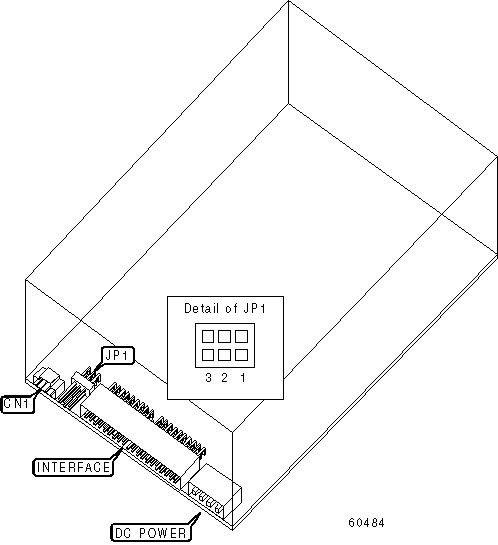 Detail of JP1

3 2 1

JP1

CN1

INTERFACE

DC POWER

60484