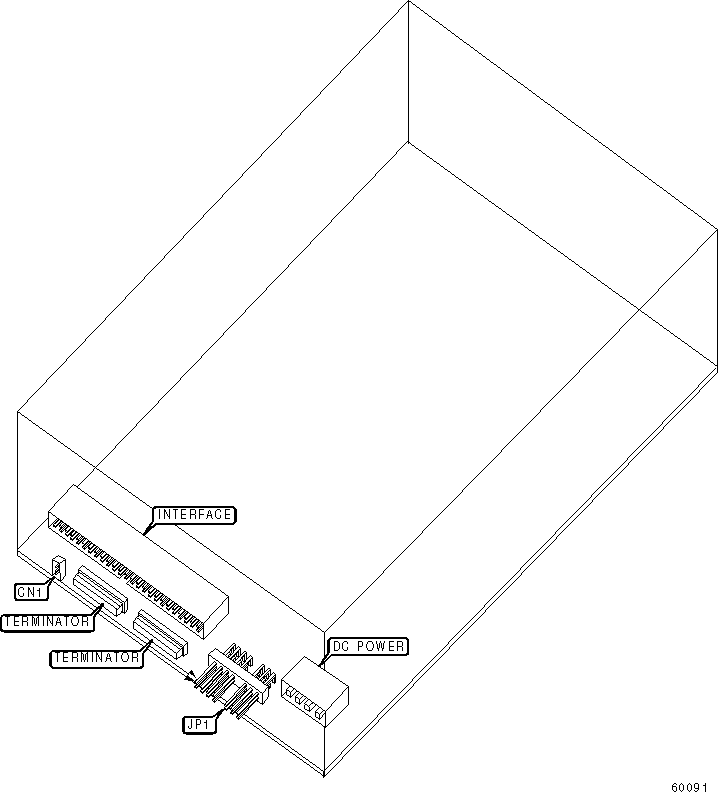 INTERFACE
CN1
TERMINATOR
TERMINATOR
DC POWER
JP1
60091