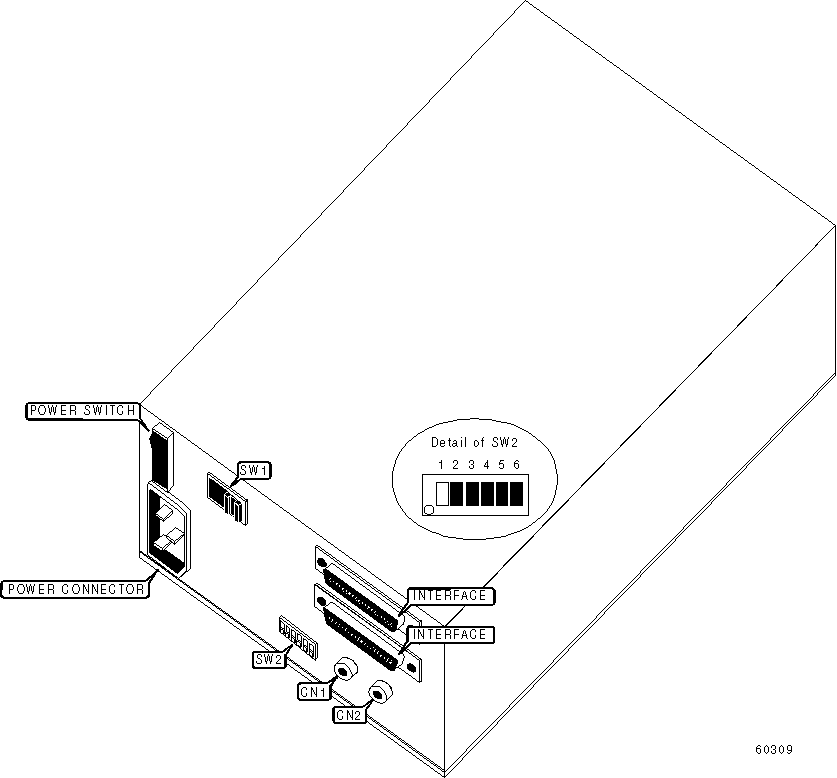 POWER SWITCH

SW1

Detail of SW2

1 2 3 4 5 6

POWER CONNECTOR

INTERFACE

INTERFACE

SW2

CN1

CN2

60309