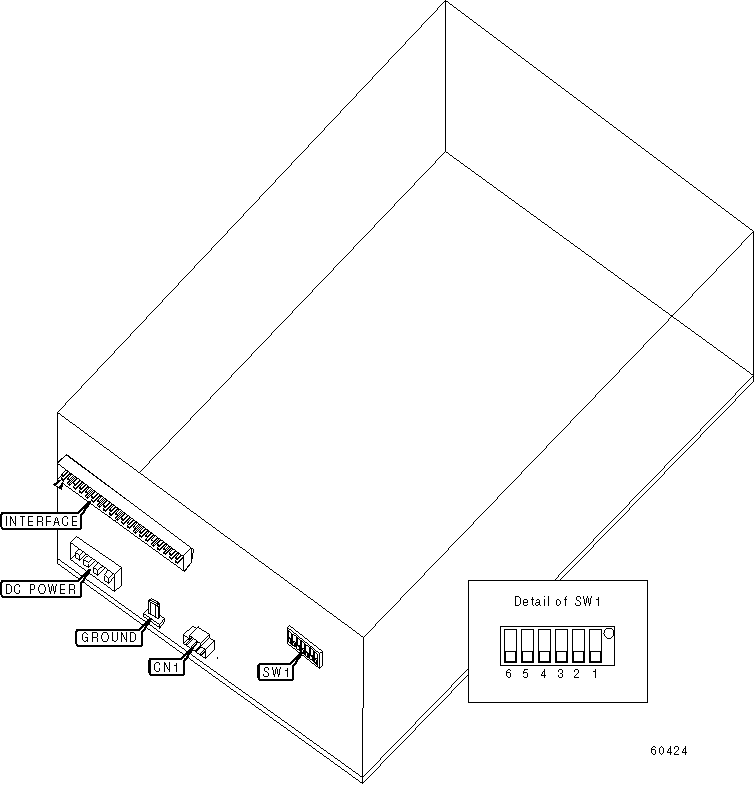 INTERFACE

DC POWER

GROUND

CN1

SW1

Detail of SW1

6 5 4 3 2 1

60424